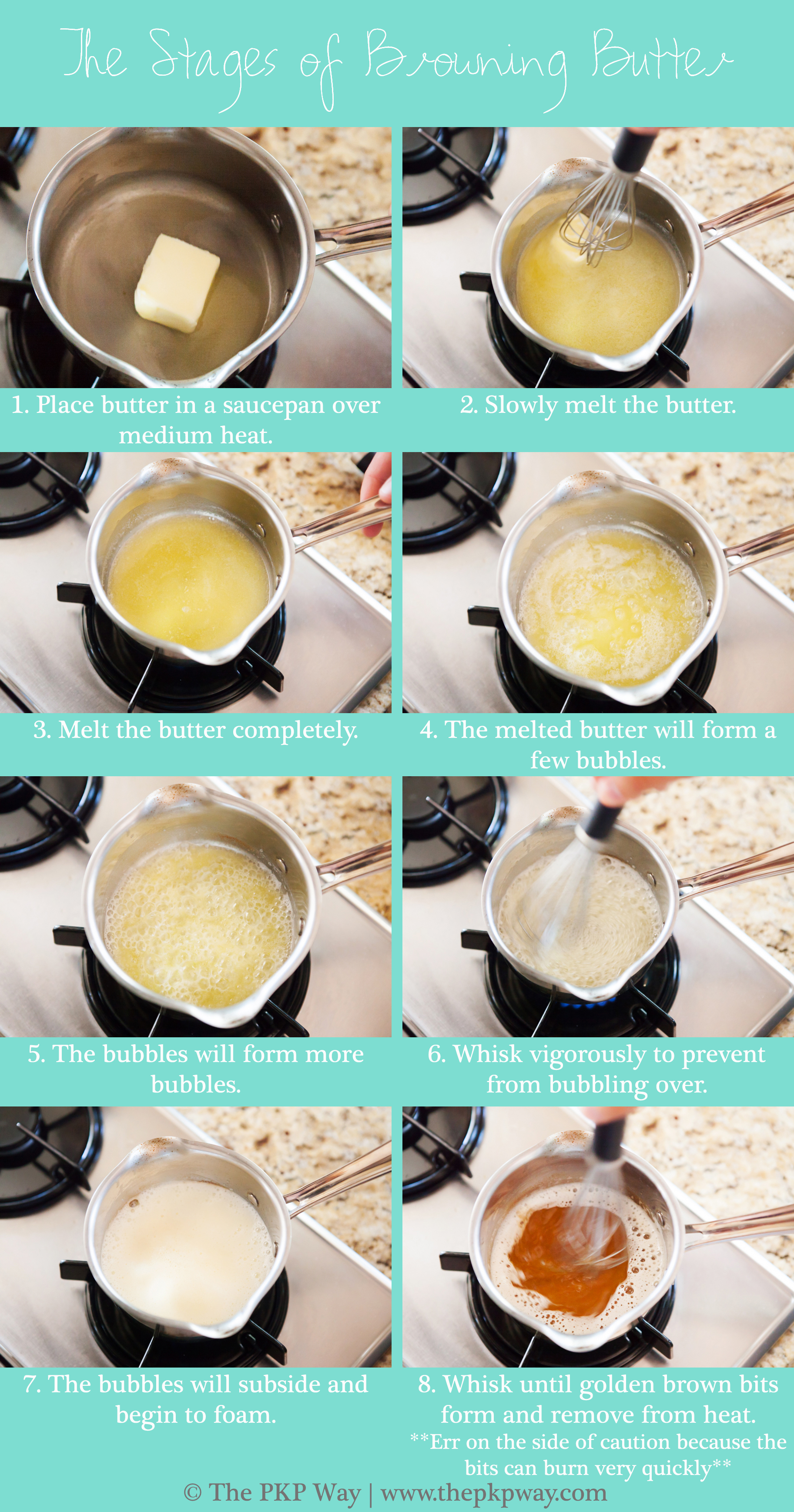 The Stages of Browning Butter

1. Place butter in a saucepan over medium heat.

2. Slowly melt the butter.

3. Melt the butter completely.

4. The melted butter will form a few bubbles.

5. The bubbles will form more bubbles.

6. Whisk vigorously to prevent from bubbling over.

7. The bubbles will subside and begin to foam.

8. Whisk until golden brown bits form and remove from heat.
**Err on the side of caution because the bits can burn very quickly**

© The PKP Way | www.thepkpway.com